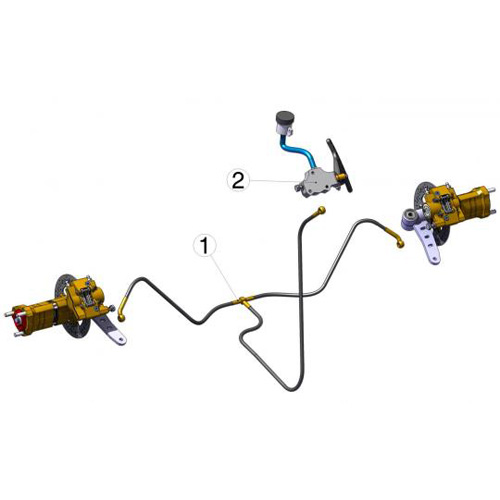 2

1