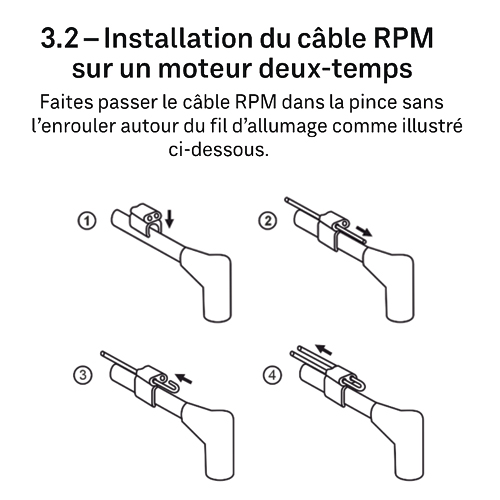 3.2 – Installation du câble RPM sur un moteur deux-temps

Faites passer le câble RPM dans la pince sans l’enrouler autour du fil d’allumage comme illustré ci-dessous.

1

2

3

4