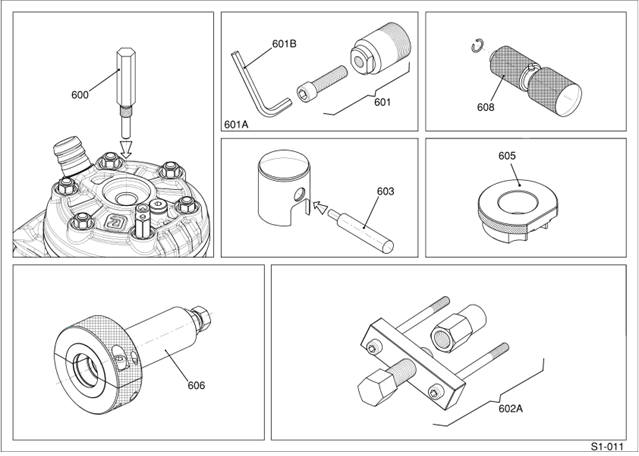 600

601B

601

601A

608

603

605

606

602A

S1-011